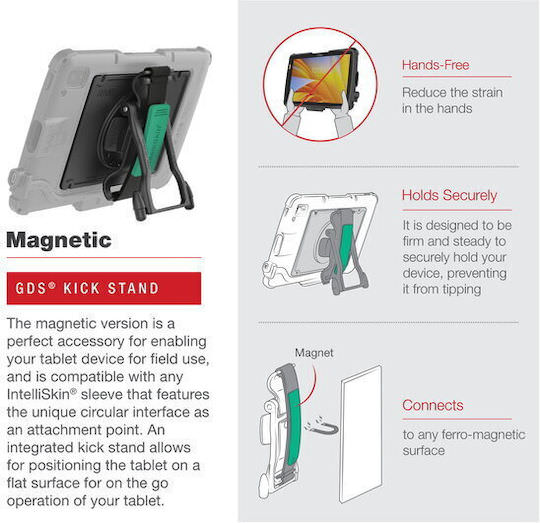 Magnetic

GDS® KICK STAND

The magnetic version is a perfect accessory for enabling your tablet device for field use, and is compatible with any IntelliSkin® sleeve that features the unique circular interface as an attachment point. An integrated kick stand allows for positioning the tablet on a flat surface for on the go operation of your tablet.

Hands-Free

Reduce the strain in the hands

Holds Securely

It is designed to be firm and steady to securely hold your device, preventing it from tipping

Magnet

Connects

to any ferro-magnetic surface