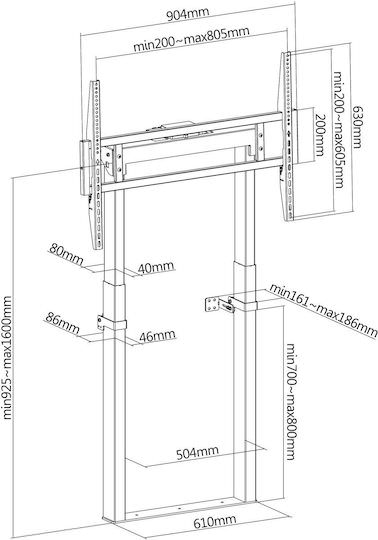 904mm
min200~max805mm
630mm
min200~max605mm
200mm
80mm
40mm
86mm
46mm
min161~max186mm
min925~max1600mm
min700~max800mm
504mm
610mm