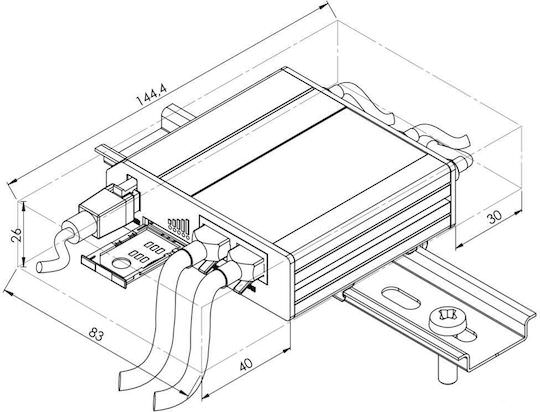 144,4
26
30
83
40