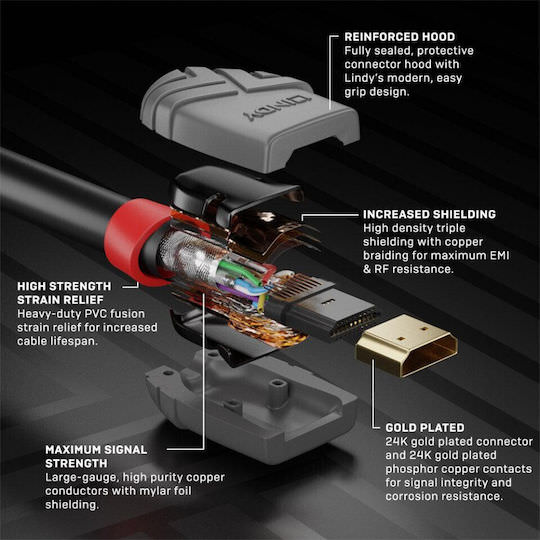 REINFORCED HOOD
Fully sealed, protective connector hood with Lindy's modern, easy grip design.

LINDY

INCREASED SHIELDING
High density triple shielding with copper braiding for maximum EMI & RF resistance.

HIGH STRENGTH STRAIN RELIEF
Heavy-duty PVC fusion strain relief for increased cable lifespan.

GOLD PLATED
24K gold plated connector and 24K gold plated phosphor copper contacts for signal integrity and corrosion resistance.

MAXIMUM SIGNAL STRENGTH
Large-gauge, high purity copper conductors with mylar foil shielding.