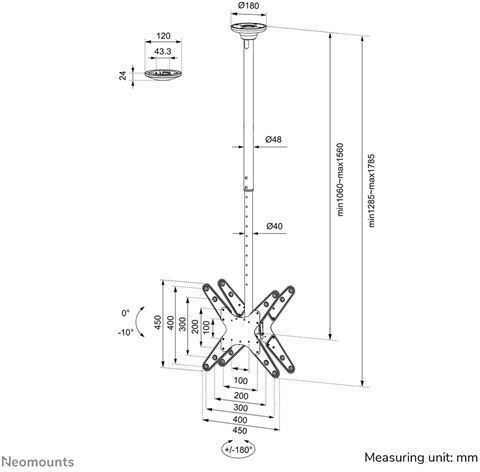 Ø180

120

43.3

24

Ø48

Ø40

min1060~max1560

min1285~max1785

0°

-10°

450

400

300

200

100

100

200

300

400

450

+/-180°

Neomounts

Measuring unit: mm