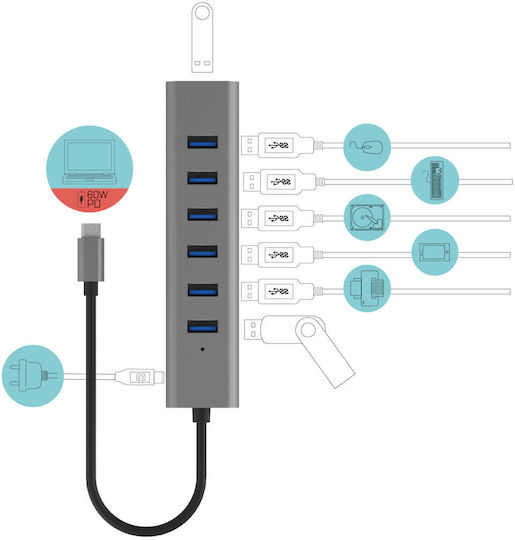 60W PD