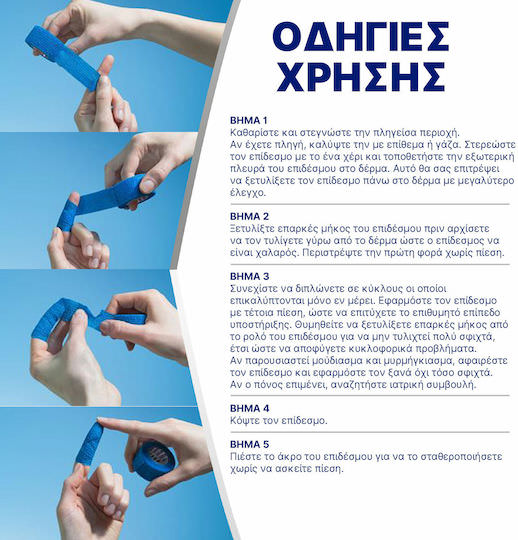 ΟΔΗΓΙΕΣ ΧΡΗΣΗΣ

ΒΗΜΑ 1
Καθαρίστε και στεγνώστε την πληγείσα περιοχή.
Αν έχετε πληγή, καλύψτε την με επίθεμα ή γάζα. Στερεώστε τον επίδεσμο με το ένα χέρι και τοποθετήστε την εξωτερική πλευρά του επιδέσμου στο δέρμα. Αυτό θα σας επιτρέψει να ξετυλίξετε τον επίδεσμο πάνω στο δέρμα με μεγαλύτερο έλεγχο.

ΒΗΜΑ 2
Ξετυλίξτε επαρκές μήκος του επιδέσμου πριν αρχίσετε να τον τυλίγετε γύρω από το δέρμα ώστε ο επίδεσμος να είναι χαλαρός. Περιστρέψτε την πρώτη φορά χωρίς πίεση.

ΒΗΜΑ 3
Συνεχίστε να διπλώνετε σε κύκλους οι οποίοι επικαλύπτονται μόνο εν μέρει. Εφαρμόστε τον επίδεσμο με τέτοια πίεση, ώστε να επιτύχετε το επιθυμητό επίπεδο υποστήριξης. Θυμηθείτε να ξετυλίξετε επαρκές μήκος από το ρολό του επιδέσμου για να μην τυλιχτεί πολύ σφιχτά, έτσι ώστε να αποφύγετε κυκλοφορικά προβλήματα.
Αν παρουσιαστεί μούδιασμα και μυρμήγκιασμα, αφαιρέστε τον επίδεσμο και εφαρμόστε τον ξανά όχι τόσο σφιχτά.
Αν ο πόνος επιμένει, αναζητήστε ιατρική συμβουλή.

ΒΗΜΑ 4
Κόψτε τον επίδεσμο.

ΒΗΜΑ 5
Πιέστε το άκρο του επιδέσμου για να το σταθεροποιήσετε χωρίς να ασκείτε πίεση.