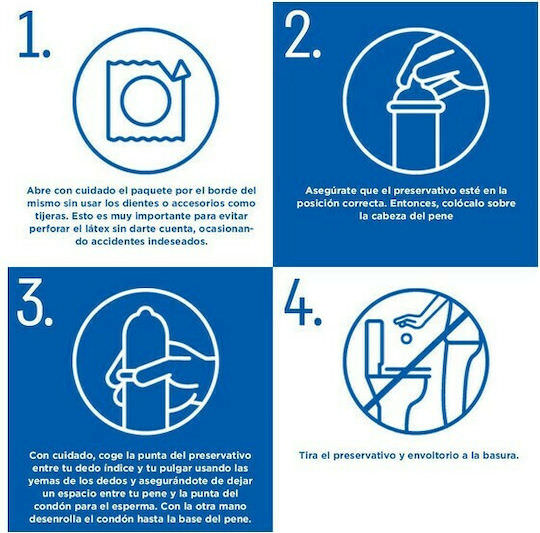 1.

Abre con cuidado el paquete por el borde del mismo sin usar los dientes o accesorios como tijeras. Esto es muy importante para evitar perforar el látex sin darte cuenta, ocasionando accidentes indeseados.

2.

Asegúrate que el preservativo esté en la posición correcta. Entonces, colócalo sobre la cabeza del pene

3.

Con cuidado, coge la punta del preservativo entre tu dedo índice y tu pulgar usando las yemas de los dedos y asegurándote de dejar un espacio entre tu pene y la punta del condón para el esperma. Con la otra mano desenrolla el condón hasta la base del pene.

4.

Tira el preservativo y envoltorio a la basura.