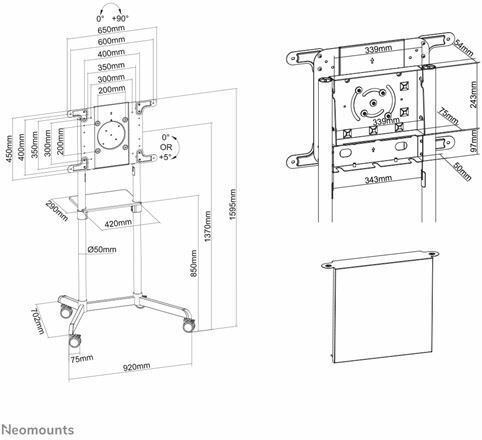 0° +90°
650mm
600mm
400mm
350mm
300mm
200mm
450mm
400mm
350mm
300mm
200mm
0°
OR
+5°
290mm
420mm
Ø50mm
850mm
1370mm
1595mm
702mm
75mm
920mm
339mm
54mm
243mm
75mm
339mm
97mm
50mm
343mm
Neomounts