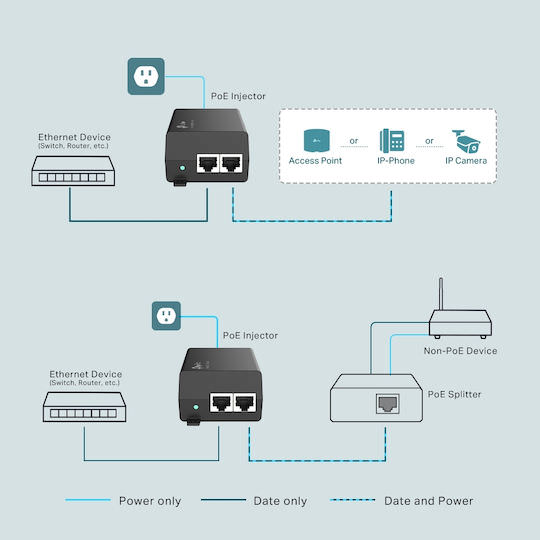 PoE Injector

Ethernet Device
(Switch, Router, etc.)

Access Point
or
IP-Phone
or
IP Camera

PoE Injector

Ethernet Device
(Switch, Router, etc.)

Non-PoE Device

PoE Splitter

Power only
Date only
Date and Power